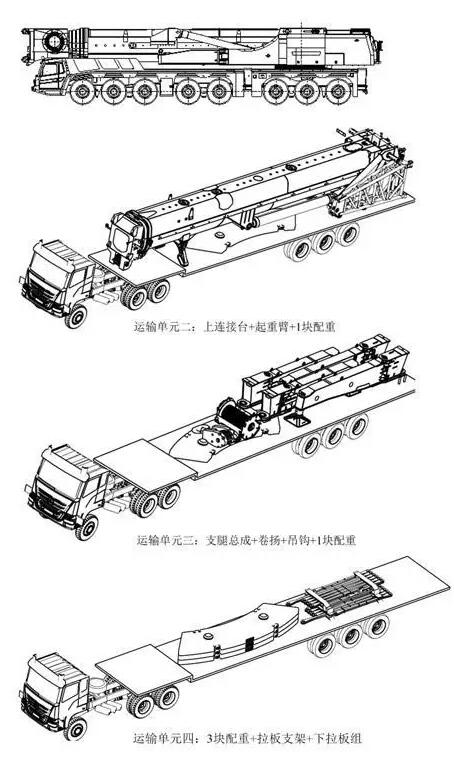 运输单元二：上连接台+起重臂+1块配重

运输单元三：支腿总成+卷扬+吊钩+1块配重

运输单元四：3块配重+拉板支架+下拉板组